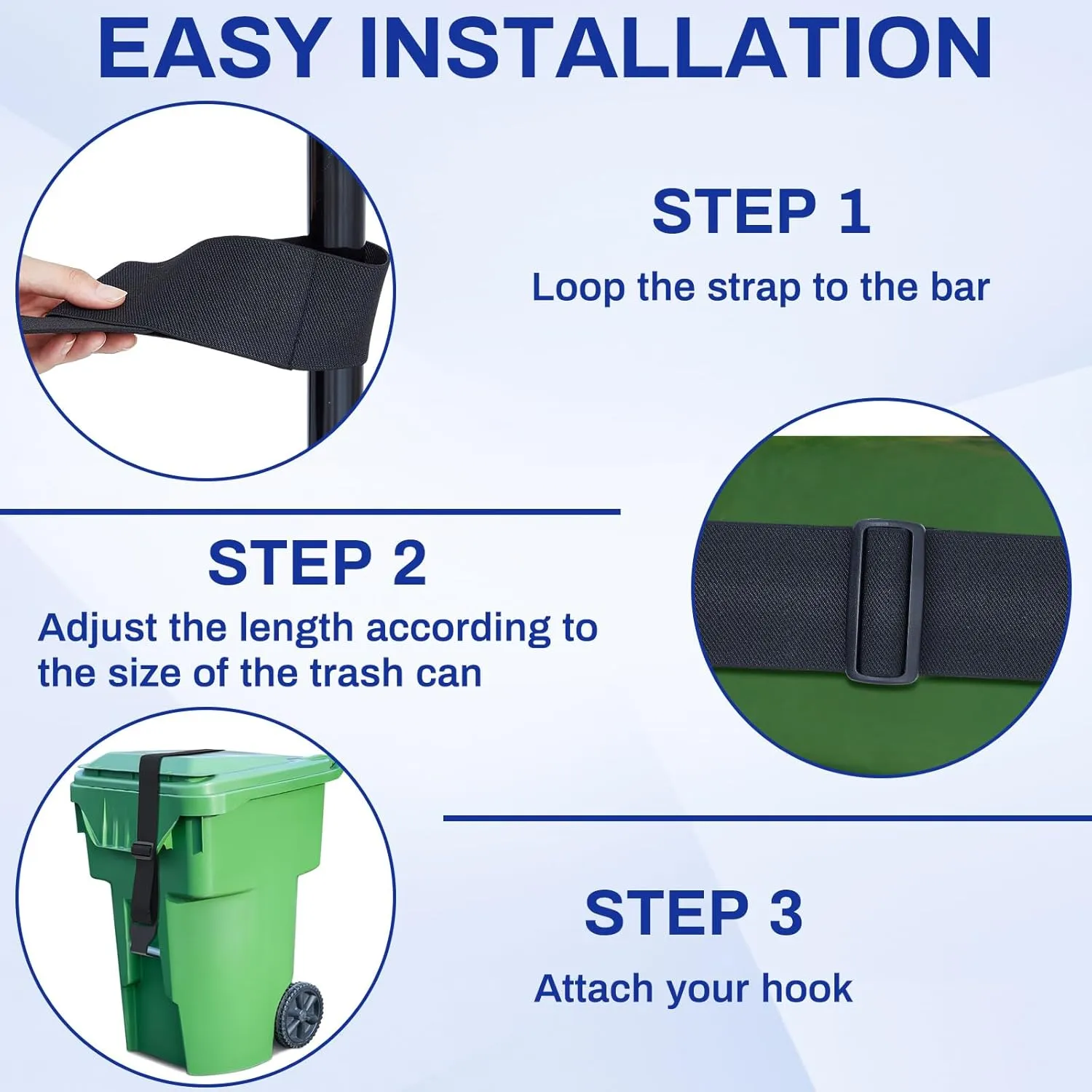 EASY INSTALLATION

STEP 1

Loop the strap to the bar

STEP 2

Adjust the length according to the size of the trash can

STEP 3

Attach your hook